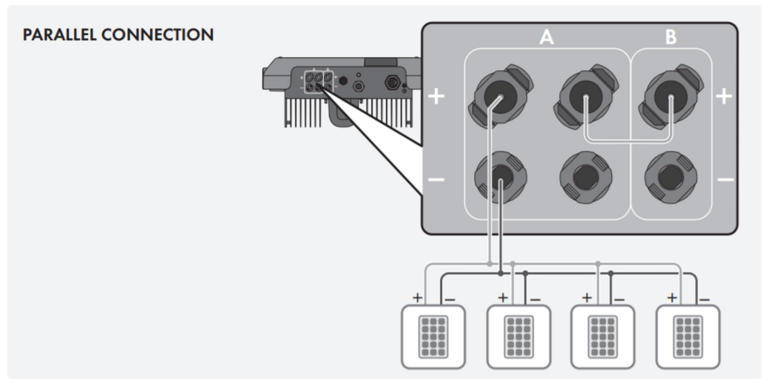 PARALLEL CONNECTION

A B
+ +
− −

+ − + − + − + −