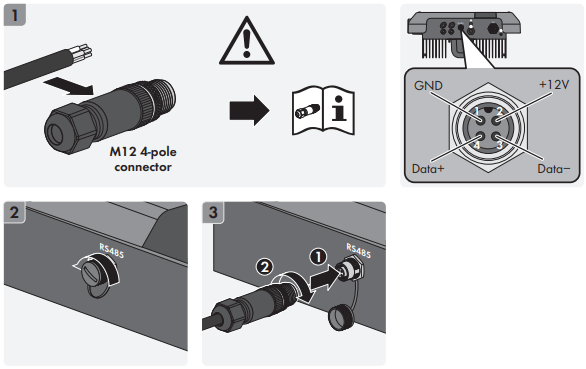 1

M12 4-pole connector

GND
+12V
1
2
4
3
Data+
Data−

2

RS485

3

2
1
RS485